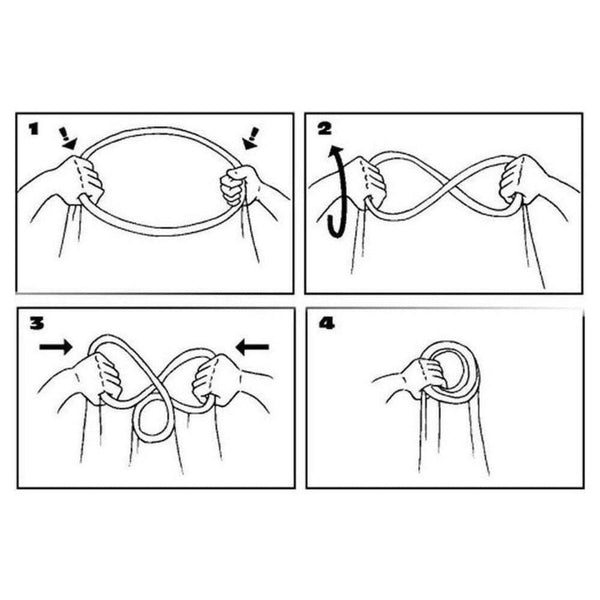 1

!

!

2

3

4